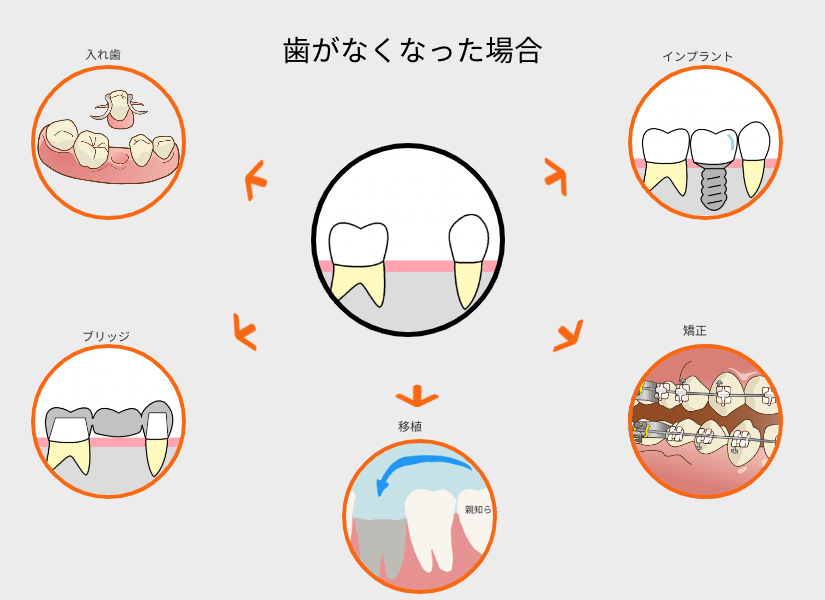 歯がなくなった場合

入れ歯

インプラント

ブリッジ

矯正

移植

親知ら